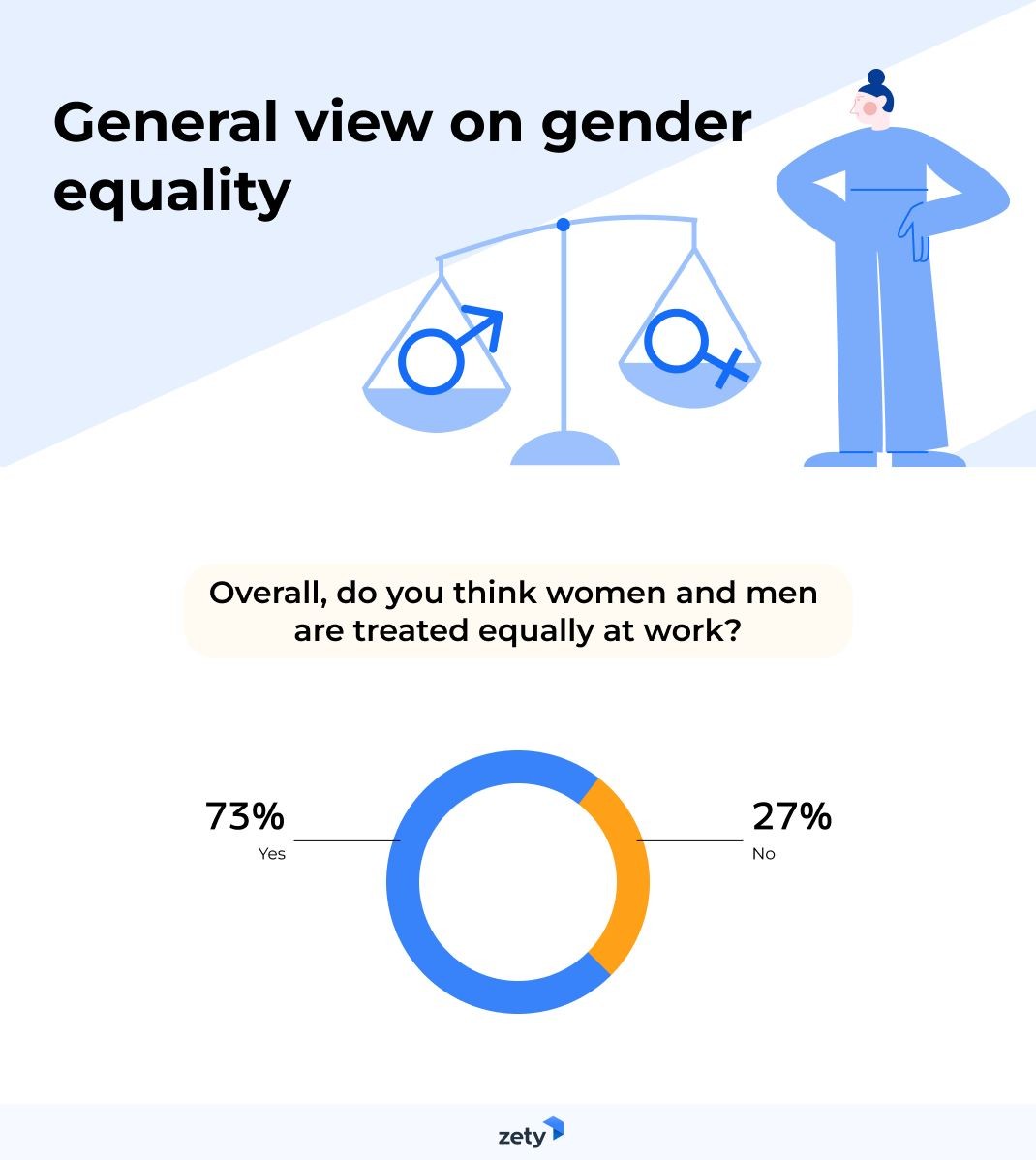 General view on gender equality

Overall, do you think women and men are treated equally at work?

73%
Yes

27%
No

zety