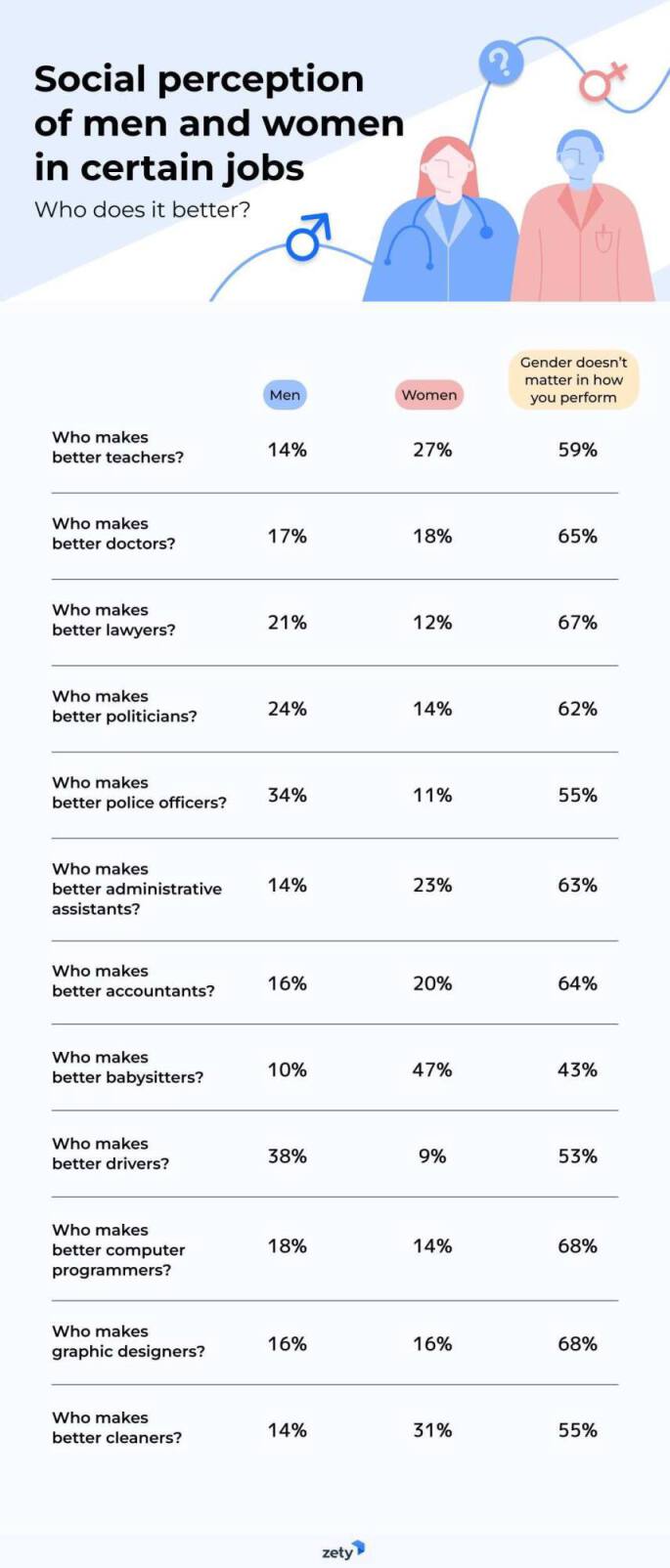 Social perception of men and women in certain jobs

Who does it better?

| | Men | Women | Gender doesn't matter in how you perform |
|---|---|---|---|
| Who makes better teachers? | 14% | 27% | 59% |
| Who makes better doctors? | 17% | 18% | 65% |
| Who makes better lawyers? | 21% | 12% | 67% |
| Who makes better politicians? | 24% | 14% | 62% |
| Who makes better police officers? | 34% | 11% | 55% |
| Who makes better administrative assistants? | 14% | 23% | 63% |
| Who makes better accountants? | 16% | 20% | 64% |
| Who makes better babysitters? | 10% | 47% | 43% |
| Who makes better drivers? | 38% | 9% | 53% |
| Who makes better computer programmers? | 18% | 14% | 68% |
| Who makes graphic designers? | 16% | 16% | 68% |
| Who makes better cleaners? | 14% | 31% | 55% |

zety