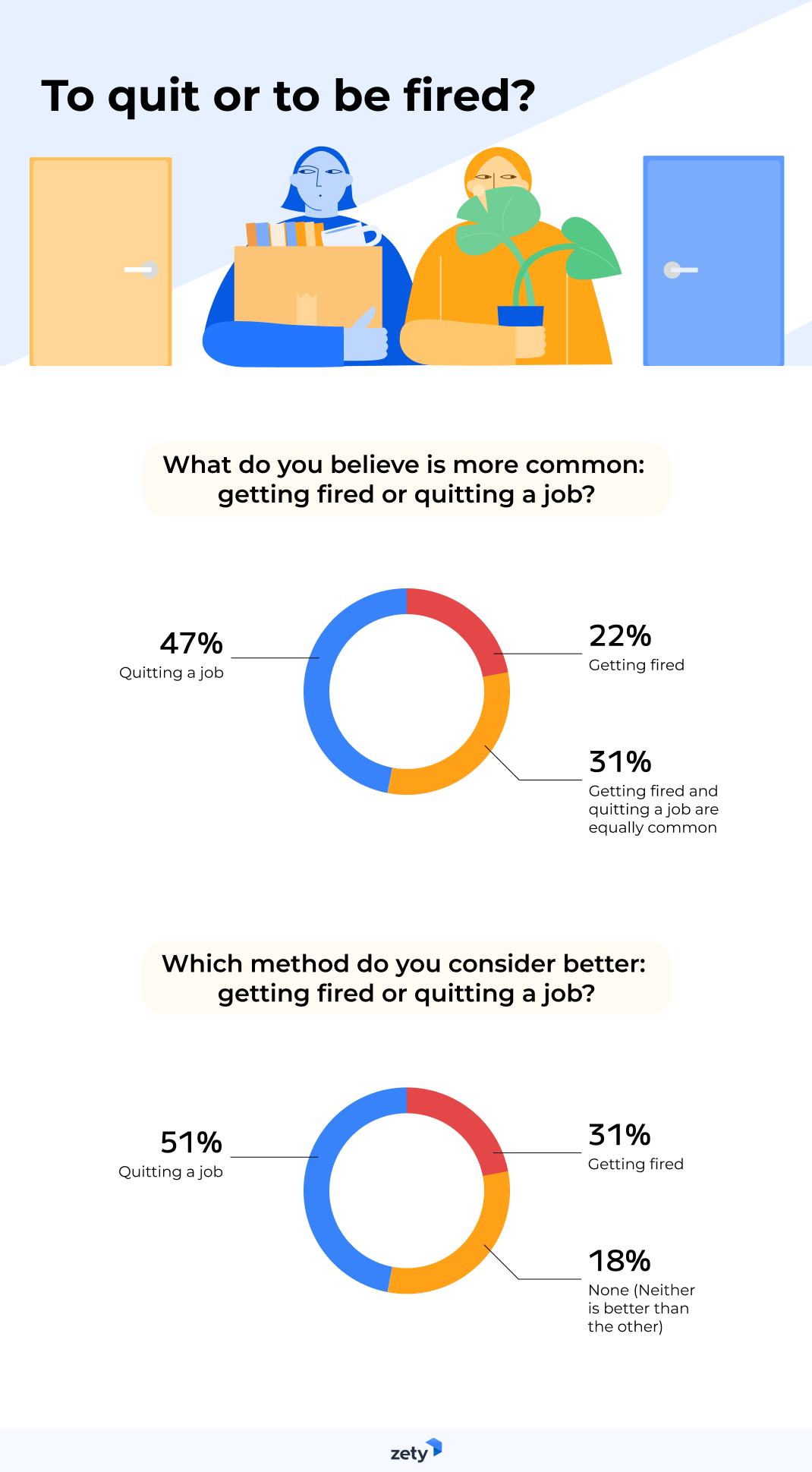 To quit or to be fired?

What do you believe is more common: getting fired or quitting a job?

47%
Quitting a job

22%
Getting fired

31%
Getting fired and quitting a job are equally common

Which method do you consider better: getting fired or quitting a job?

51%
Quitting a job

31%
Getting fired

18%
None (Neither is better than the other)

zety