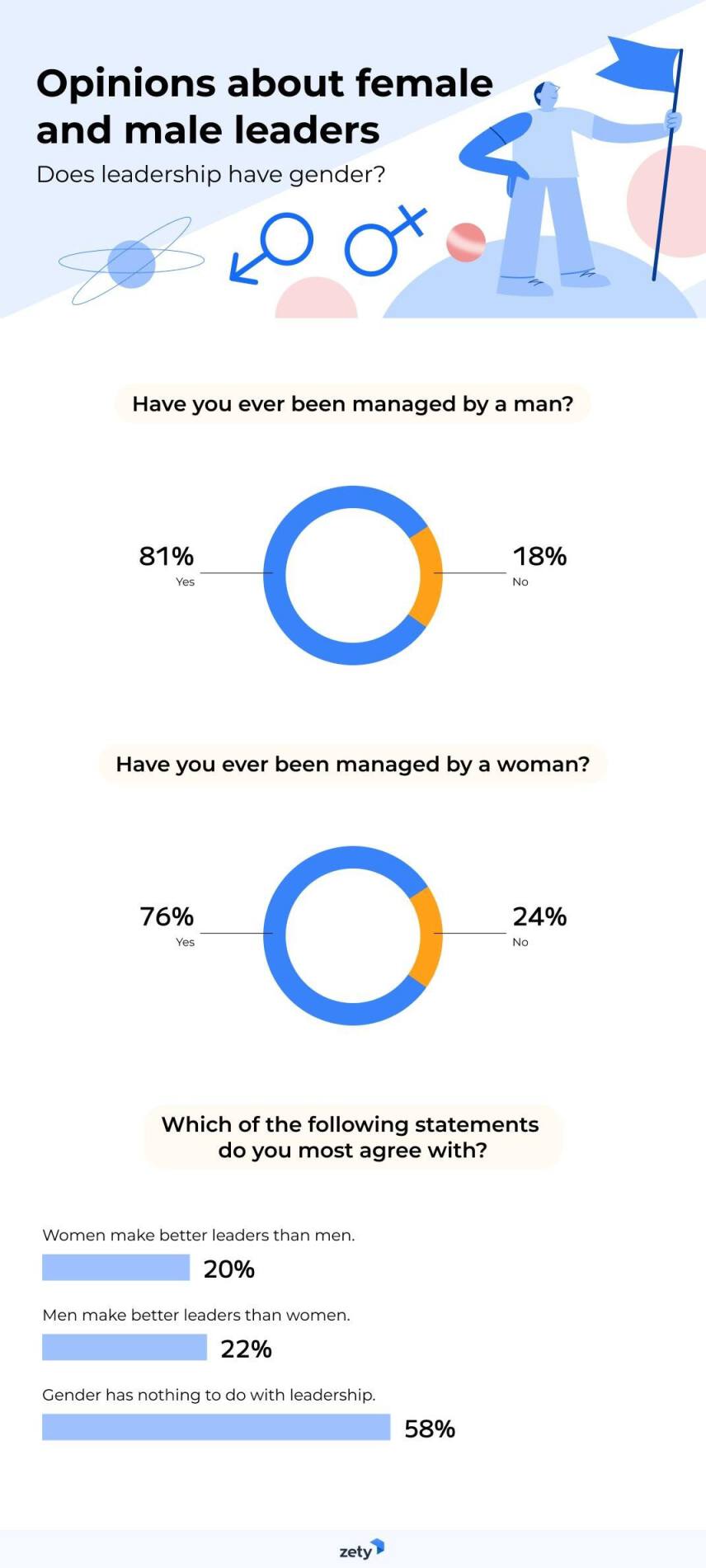 Opinions about female and male leaders

Does leadership have gender?

Have you ever been managed by a man?

81%
Yes

18%
No

Have you ever been managed by a woman?

76%
Yes

24%
No

Which of the following statements do you most agree with?

Women make better leaders than men.

20%

Men make better leaders than women.

22%

Gender has nothing to do with leadership.

58%

zety