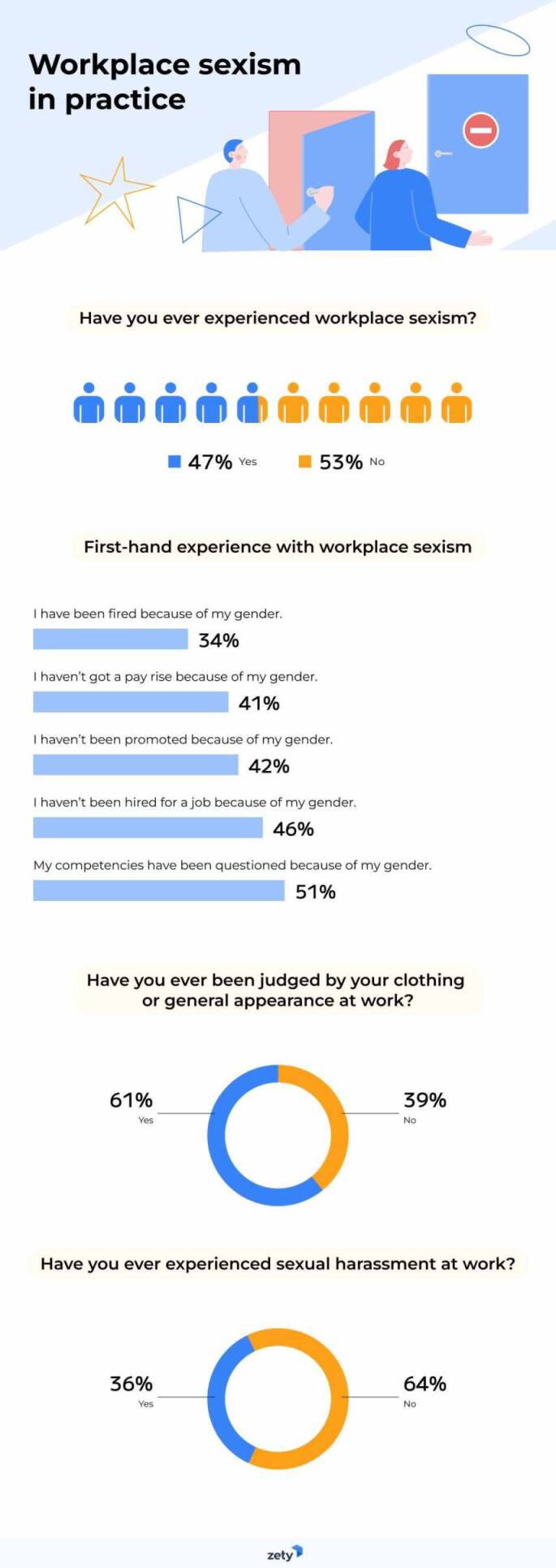 Workplace sexism in practice

Have you ever experienced workplace sexism?

47% Yes
53% No

First-hand experience with workplace sexism

I have been fired because of my gender.
34%

I haven't got a pay rise because of my gender.
41%

I haven't been promoted because of my gender.
42%

I haven't been hired for a job because of my gender.
46%

My competencies have been questioned because of my gender.
51%

Have you ever been judged by your clothing or general appearance at work?

61%
Yes

39%
No

Have you ever experienced sexual harassment at work?

36%
Yes

64%
No

zety