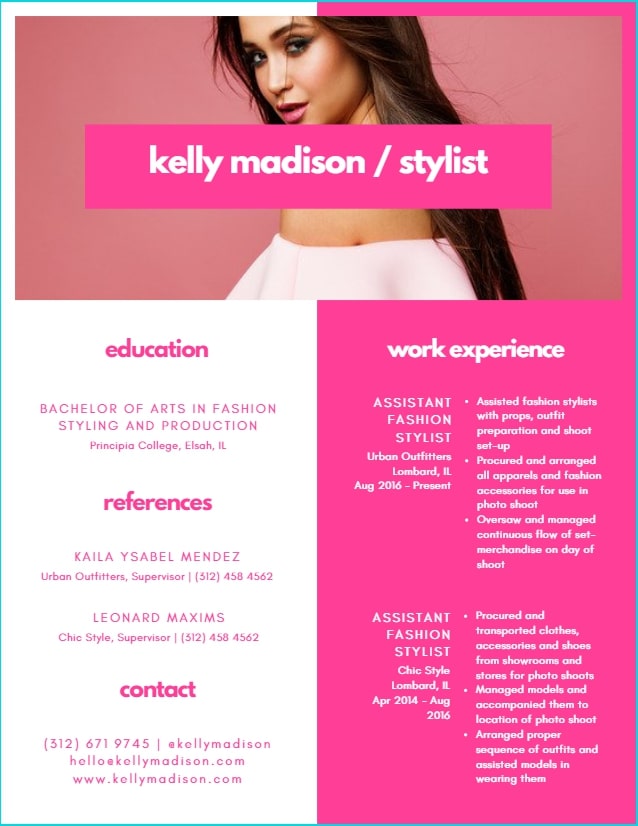 kelly madison / stylist

education

BACHELOR OF ARTS IN FASHION STYLING AND PRODUCTION
Principia College, Elsah, IL

references

KAILA YSABEL MENDEZ
Urban Outfitters, Supervisor | (312) 458 4562

LEONARD MAXIMS
Chic Style, Supervisor | (312) 458 4562

contact

(312) 671 9745 | @kellymadison
hello@kellymadison.com
www.kellymadison.com

work experience

ASSISTANT FASHION STYLIST
Urban Outfitters
Lombard, IL
Aug 2016 - Present

• Assisted fashion stylists with props, outfit preparation and shoot set-up
• Procured and arranged all apparels and fashion accessories for use in photo shoot
• Oversaw and managed continuous flow of set-merchandise on day of shoot

ASSISTANT FASHION STYLIST
Chic Style
Lombard, IL
Apr 2014 - Aug 2016

• Procured and transported clothes, accessories and shoes from showrooms and stores for photo shoots
• Managed models and accompanied them to location of photo shoot
• Arranged proper sequence of outfits and assisted models in wearing them