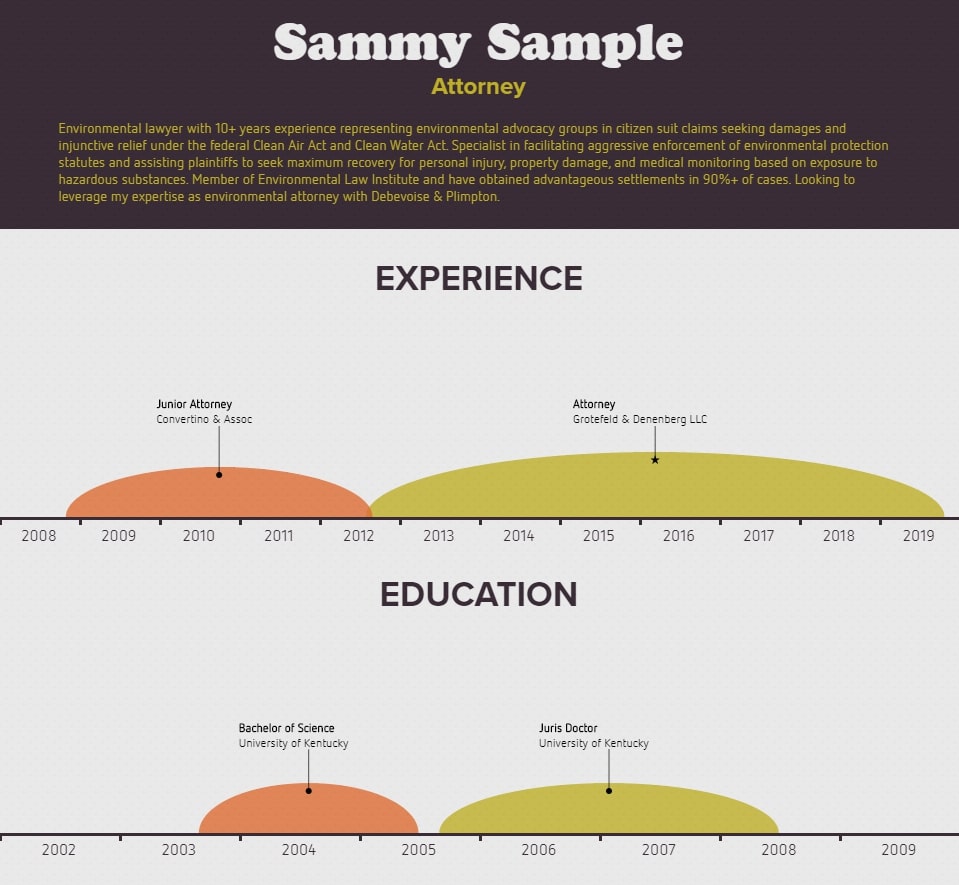 Sammy Sample
Attorney

Environmental lawyer with 10+ years experience representing environmental advocacy groups in citizen suit claims seeking damages and injunctive relief under the federal Clean Air Act and Clean Water Act. Specialist in facilitating aggressive enforcement of environmental protection statutes and assisting plaintiffs to seek maximum recovery for personal injury, property damage, and medical monitoring based on exposure to hazardous substances. Member of Environmental Law Institute and have obtained advantageous settlements in 90%+ of cases. Looking to leverage my expertise as environmental attorney with Debevoise & Plimpton.

EXPERIENCE

Junior Attorney
Convertino & Assoc

Attorney
Grotefeld & Denenberg LLC

2008 2009 2010 2011 2012 2013 2014 2015 2016 2017 2018 2019

EDUCATION

Bachelor of Science
University of Kentucky

Juris Doctor
University of Kentucky

2002 2003 2004 2005 2006 2007 2008 2009