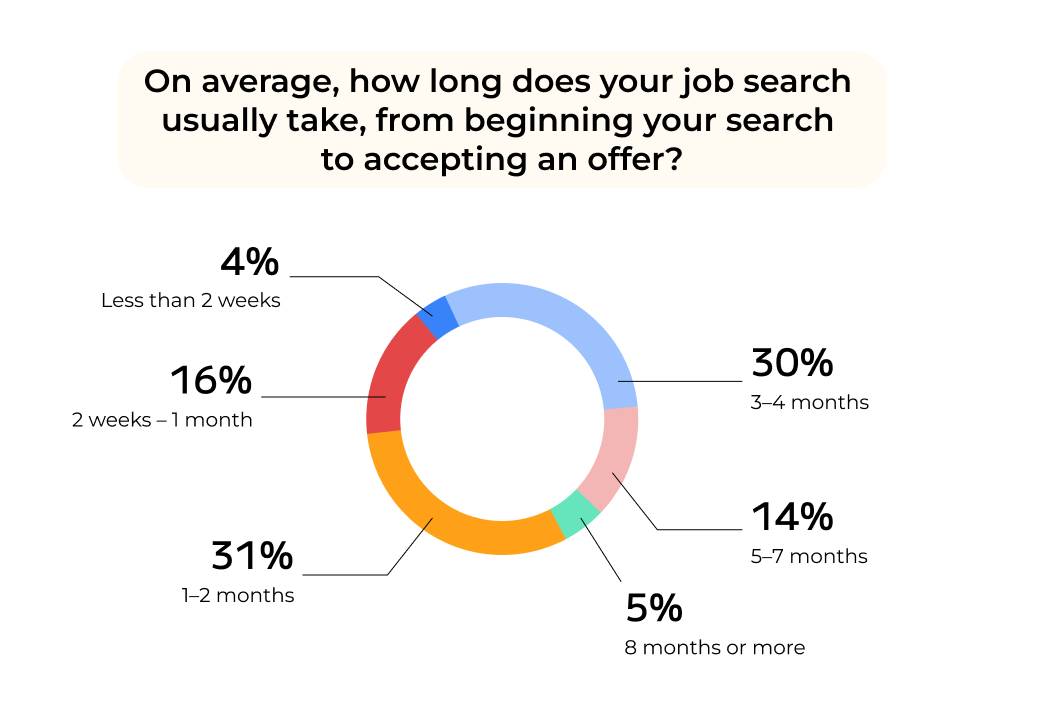 On average, how long does your job search usually take, from beginning your search to accepting an offer?

4%
Less than 2 weeks

16%
2 weeks – 1 month

31%
1–2 months

30%
3–4 months

14%
5–7 months

5%
8 months or more