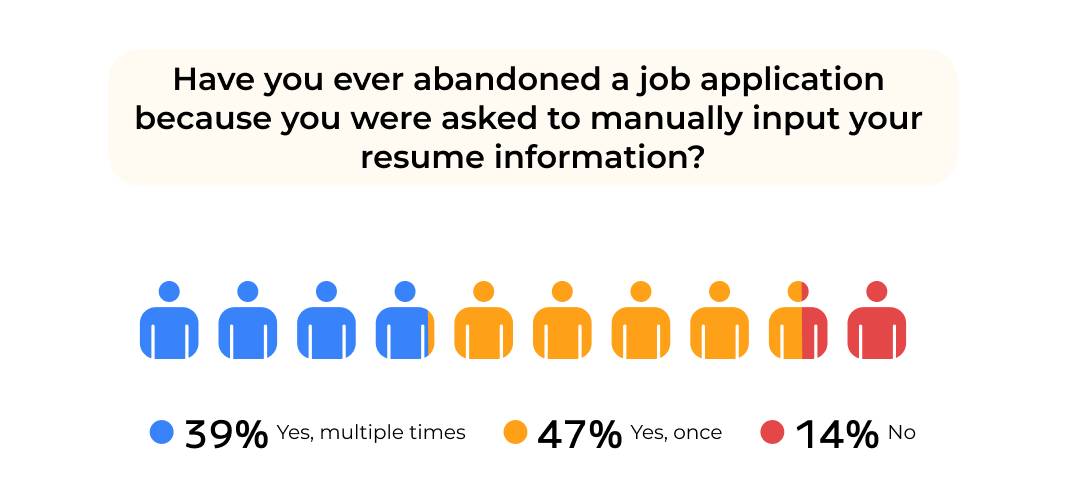 Have you ever abandoned a job application because you were asked to manually input your resume information?

39% Yes, multiple times
47% Yes, once
14% No