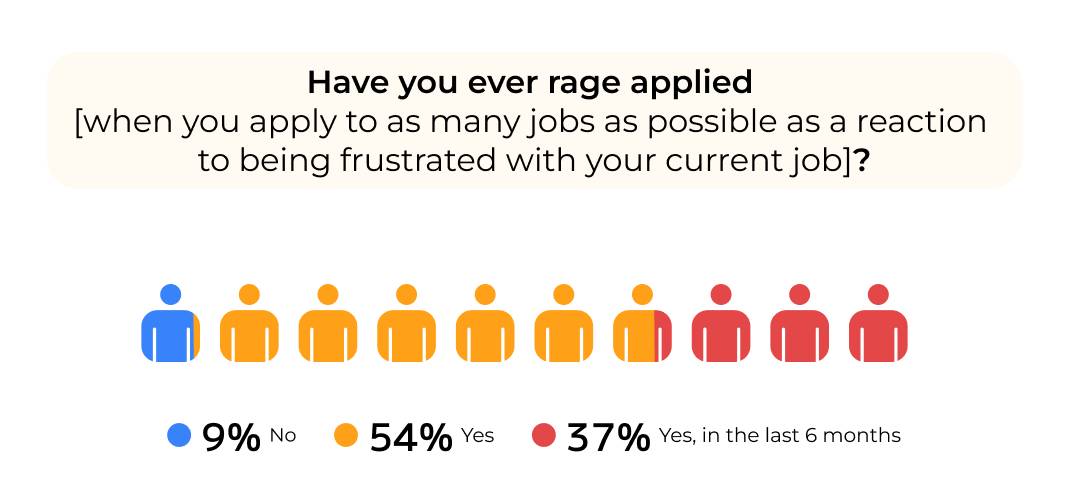 Have you ever rage applied
[when you apply to as many jobs as possible as a reaction to being frustrated with your current job]?

9% No
54% Yes
37% Yes, in the last 6 months