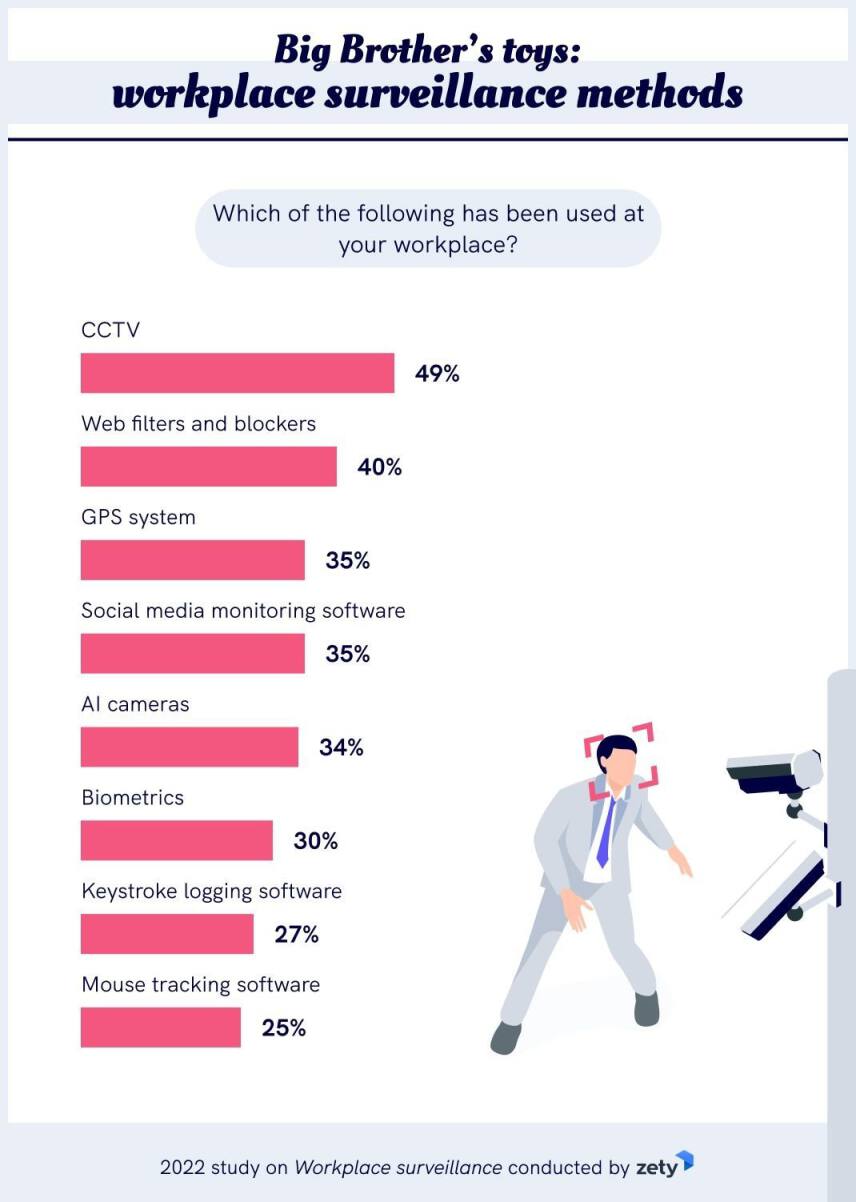 Big Brother's toys:
workplace surveillance methods

Which of the following has been used at your workplace?

CCTV
49%

Web filters and blockers
40%

GPS system
35%

Social media monitoring software
35%

AI cameras
34%

Biometrics
30%

Keystroke logging software
27%

Mouse tracking software
25%

2022 study on Workplace surveillance conducted by zety