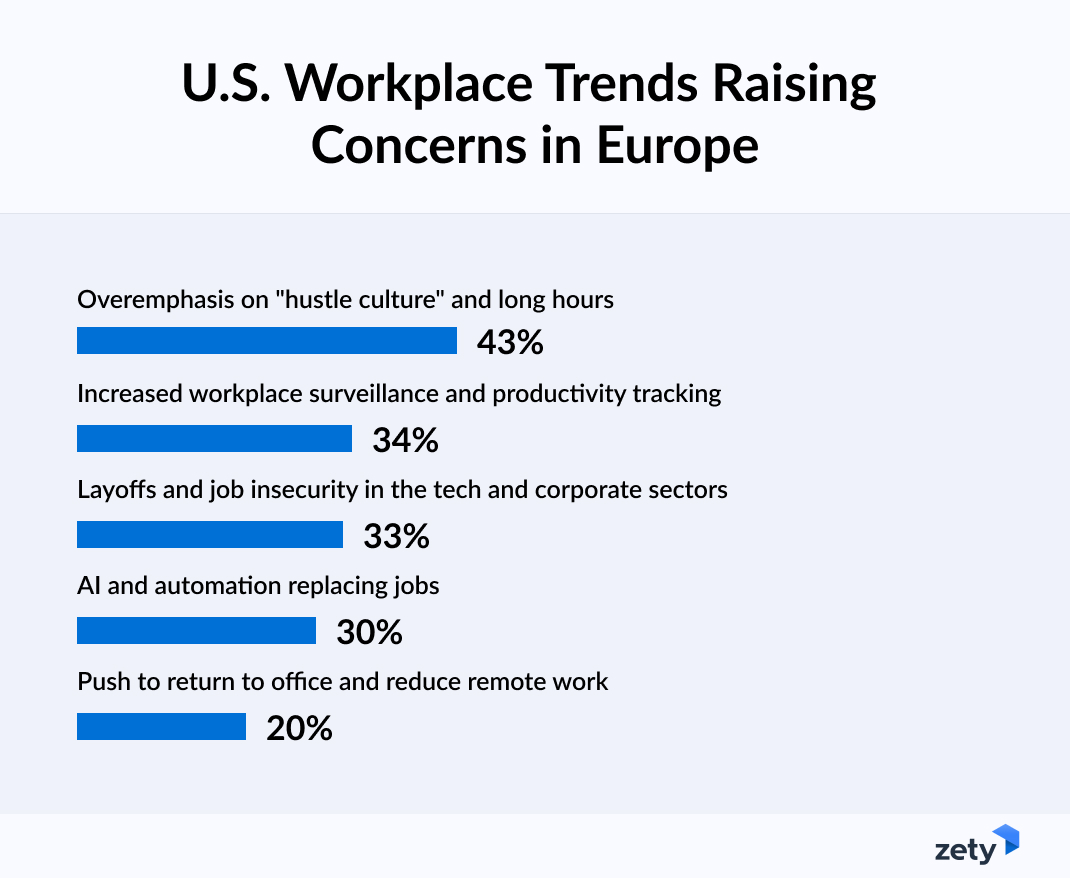 U.S. Workplace Trends Raising Concerns in Europe

Overemphasis on "hustle culture" and long hours

43%

Increased workplace surveillance and productivity tracking

34%

Layoffs and job insecurity in the tech and corporate sectors

33%

AI and automation replacing jobs

30%

Push to return to office and reduce remote work

20%

zety